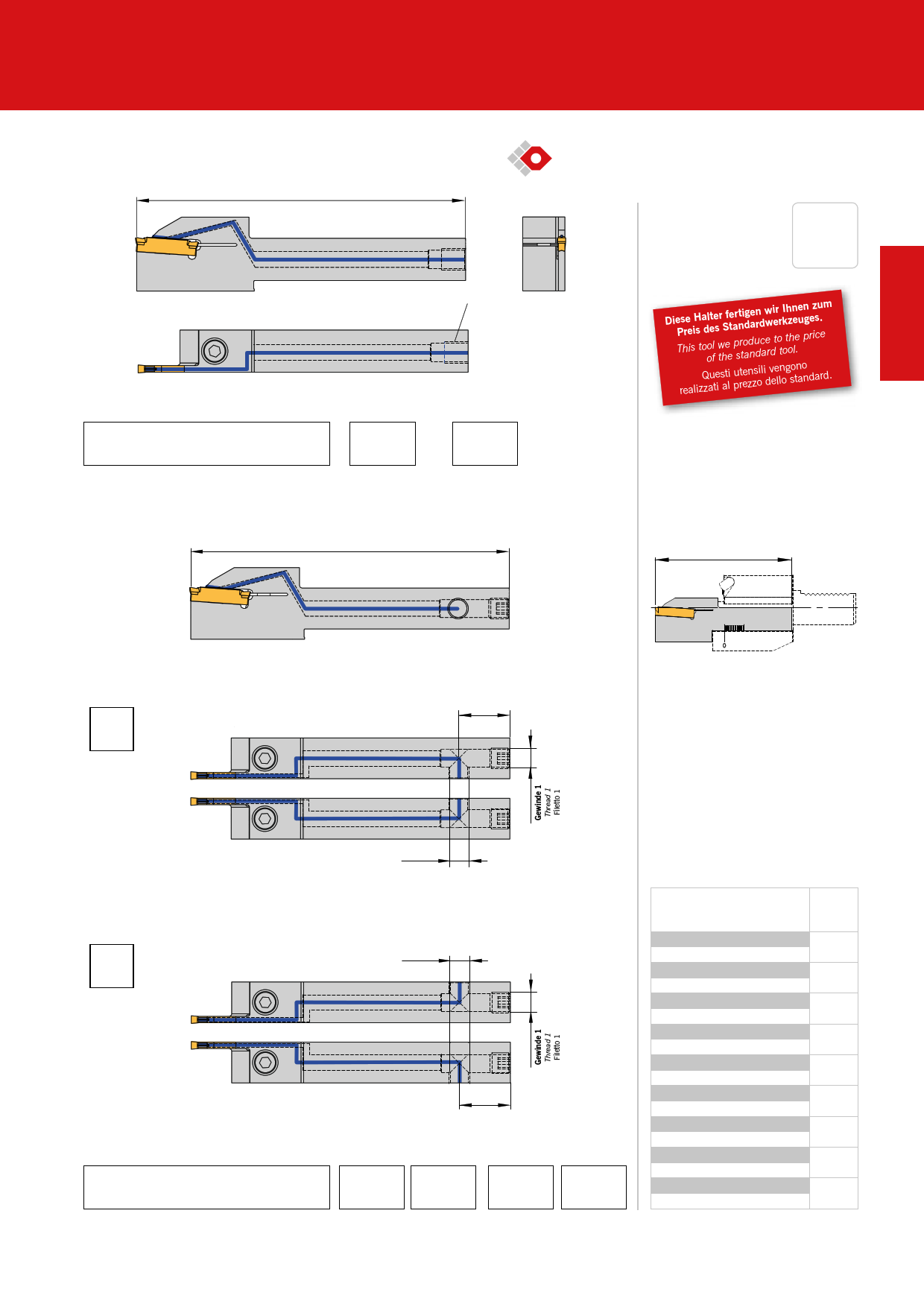 Diese Halter fertigen wir Ihnen zum Preis des Standardwerkzeuges.

This tool we produce to the price of the standard tool.

Questi utensili vengono realizzati al prezzo dello standard.

Gewinde 1
Thread 1
Filetto 1

Gewinde 1
Thread 1
Filetto 1