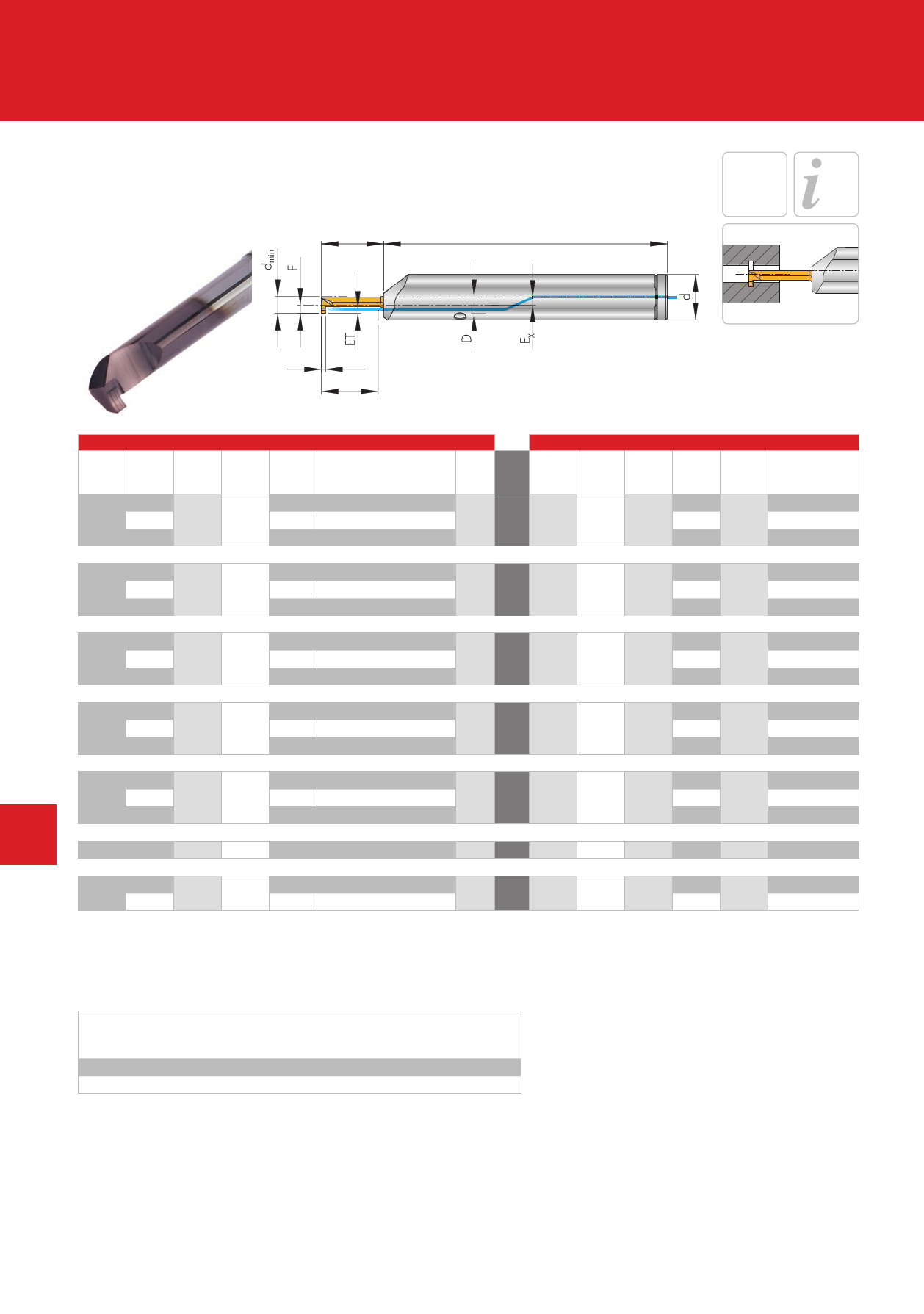 i

$d_{min}$
F
ET
D
$E_x$
d