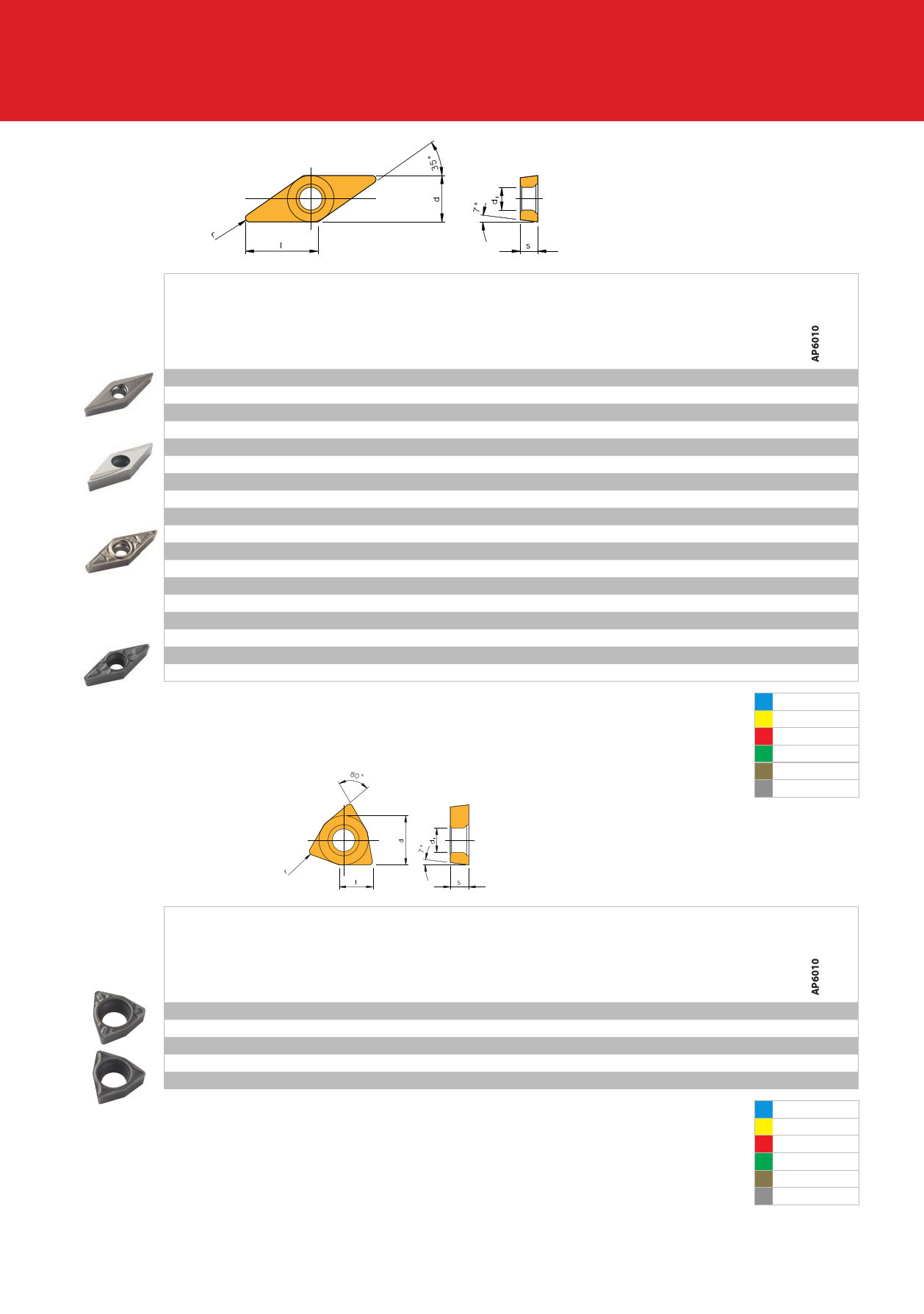 35°

d

r

l

7°

$d_1$

s

AP6010

80°

d

r

l

7°

$d_1$

s

AP6010